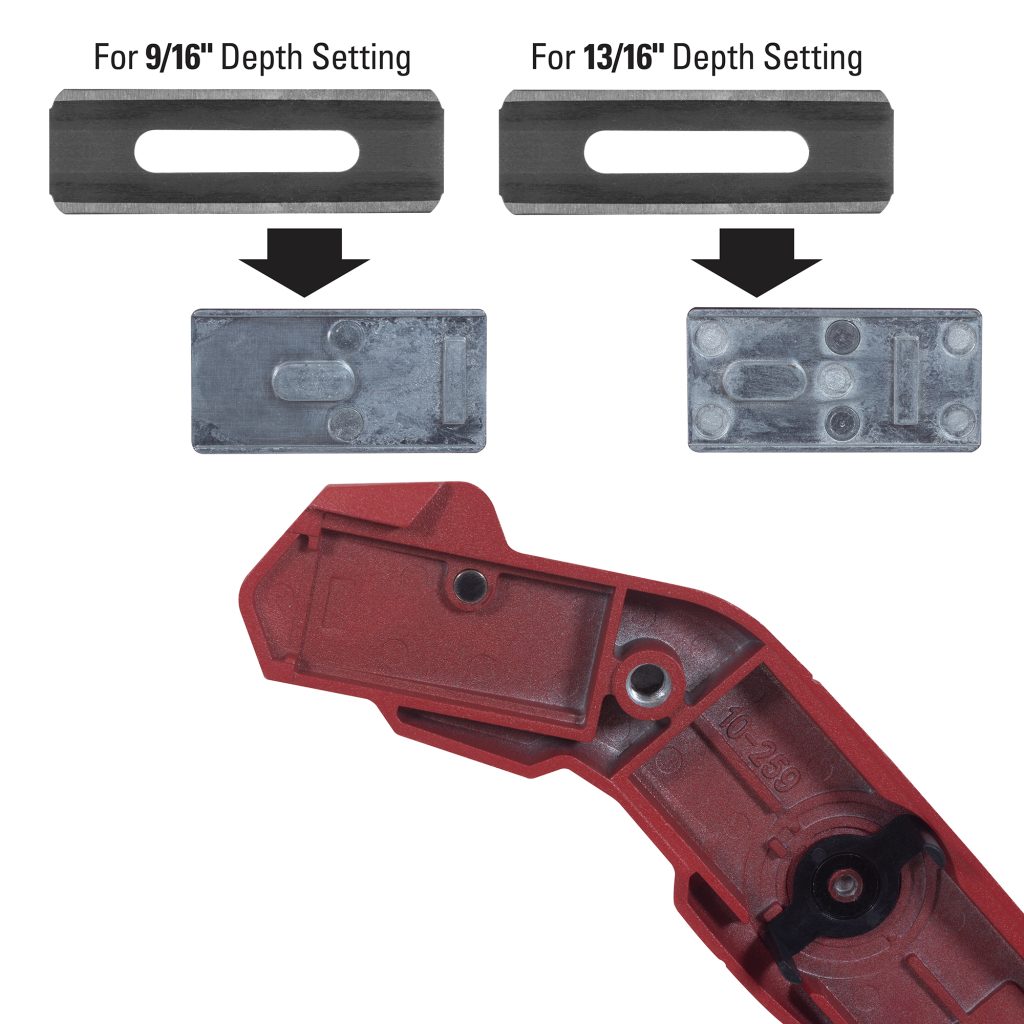 For 9/16" Depth Setting

For 13/16" Depth Setting

10-259